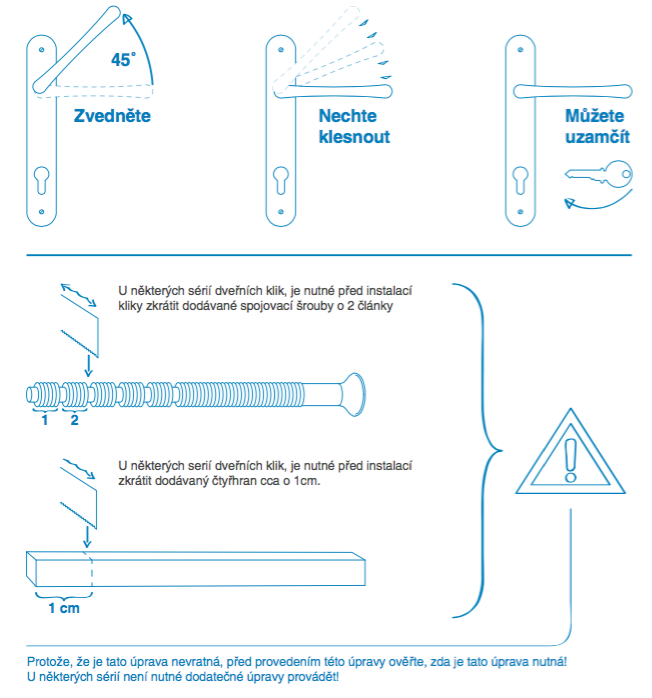 45°

Zvedněte

Nechte klesnout

Můžete uzamčít

U některých sérií dveřních klik, je nutné před instalací kliky zkrátit dodávané spojovací šrouby o 2 články

1 2

U některých serií dveřních klik, je nutné před instalací zkrátit dodávaný čtyřhran cca o 1cm.

1 cm

Protože, že je tato úprava nevratná, před provedením této úpravy ověřte, zda je tato úprava nutná! U některých sérií není nutné dodatečné úpravy provádět!